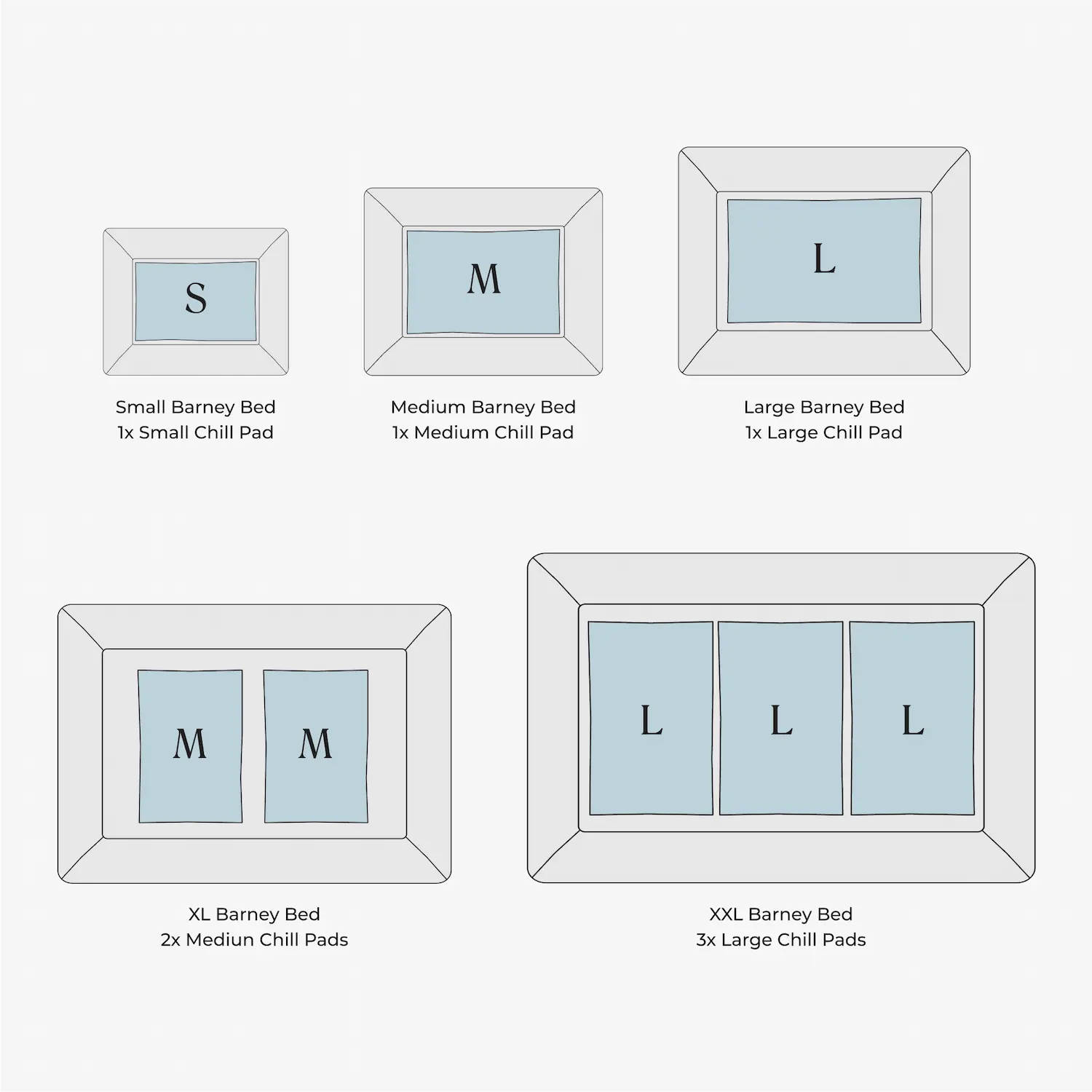 S

Small Barney Bed
1x Small Chill Pad

M

Medium Barney Bed
1x Medium Chill Pad

L

Large Barney Bed
1x Large Chill Pad

M M

XL Barney Bed
2x Mediun Chill Pads

L L L

XXL Barney Bed
3x Large Chill Pads